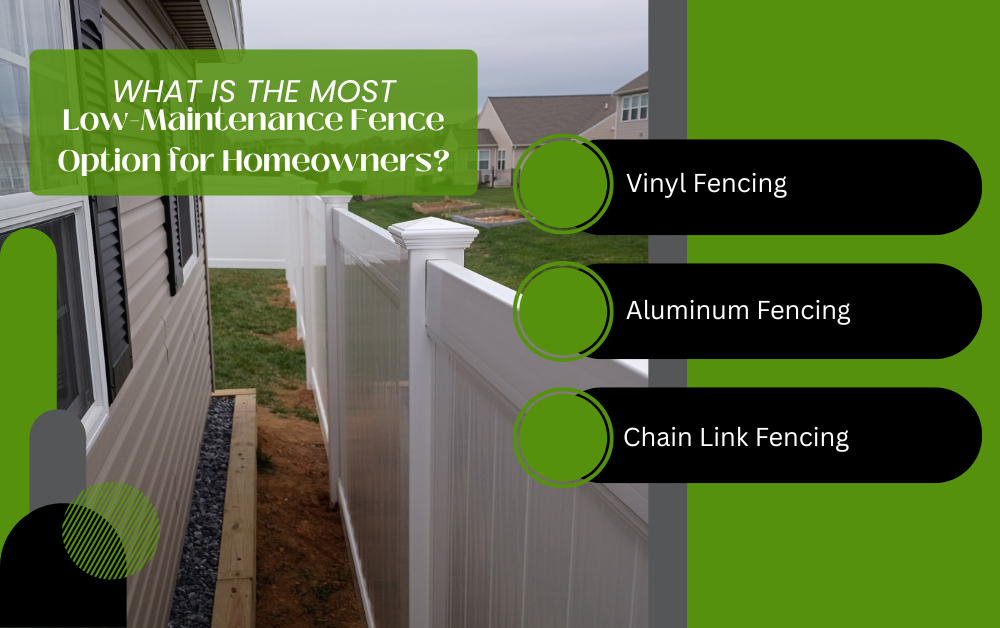 WHAT IS THE MOST
Low-Maintenance Fence Option for Homeowners?

Vinyl Fencing

Aluminum Fencing

Chain Link Fencing