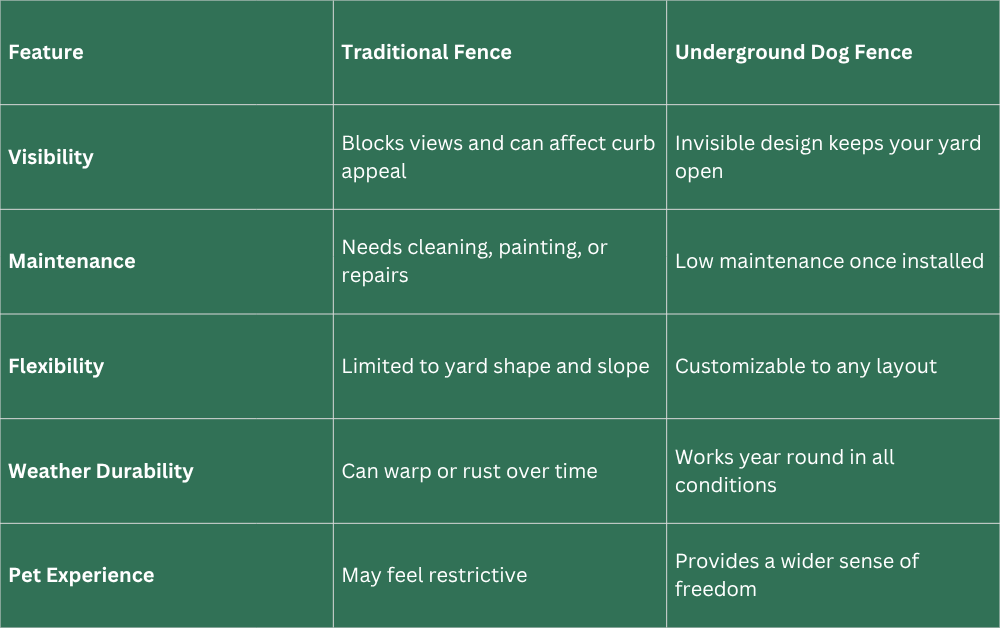 | Feature | Traditional Fence | Underground Dog Fence |
|---|---|---|
| Visibility | Blocks views and can affect curb appeal | Invisible design keeps your yard open |
| Maintenance | Needs cleaning, painting, or repairs | Low maintenance once installed |
| Flexibility | Limited to yard shape and slope | Customizable to any layout |
| Weather Durability | Can warp or rust over time | Works year round in all conditions |
| Pet Experience | May feel restrictive | Provides a wider sense of freedom |